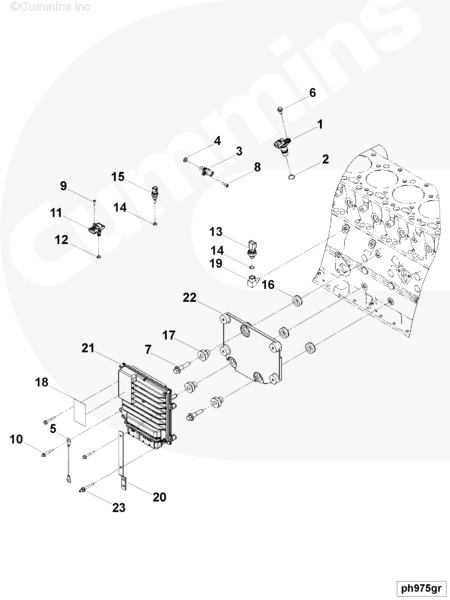 ©Cummins Inc

Cummins

6
1
4
3
2
8
15
9
14
11
12
13
14
19
16
22
17
21
7
18
5
10
20
23

ph975gr