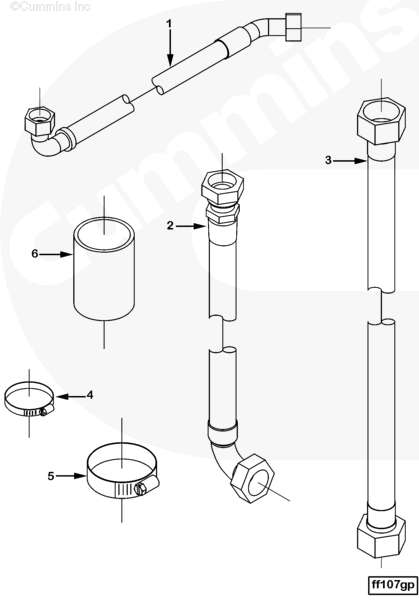 ©Cummins Inc

Cummins

1

3

2

6

4

5

ff107gp