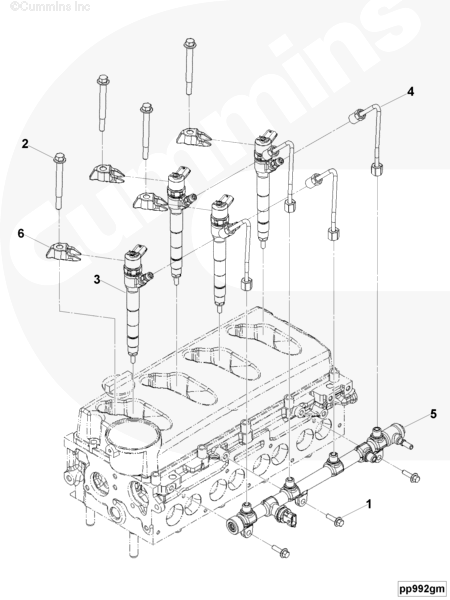 ©Cummins Inc

Cummins

4

2

6

3

5

1

pp992gm