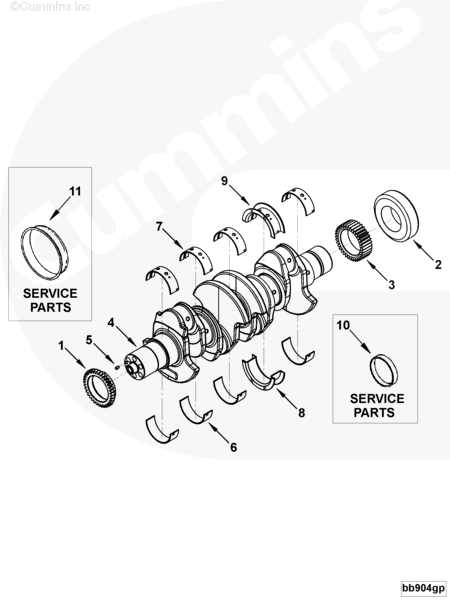 ©Cummins Inc

Cummins

11

SERVICE PARTS

9

7

2

3

4

5

1

10

SERVICE PARTS

8

6

bb904gp