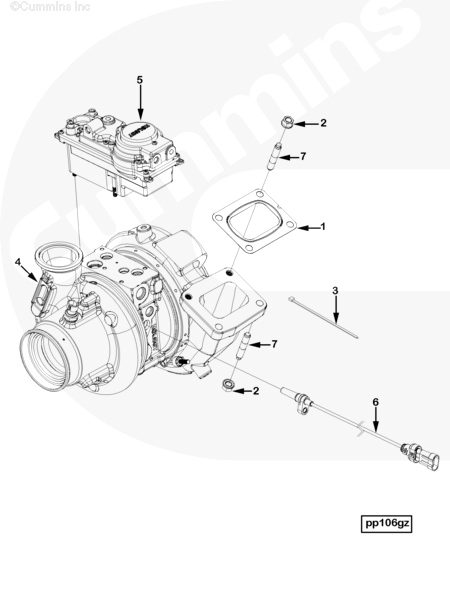 ©Cummins Inc

Cummins

5
2
7
1
4
3
7
2
6

pp106gz