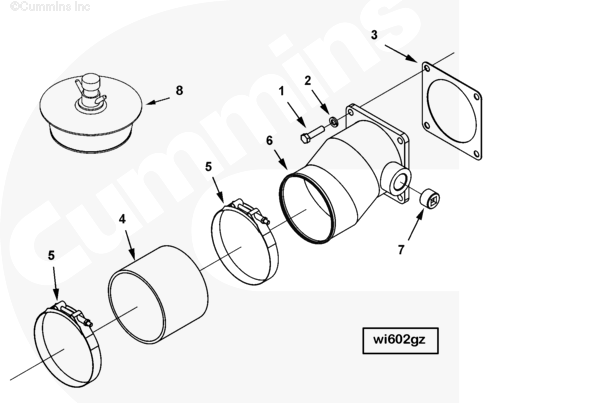 ©Cummins Inc

Cummins

3

8

1

2

6

5

4

7

5

wi602gz