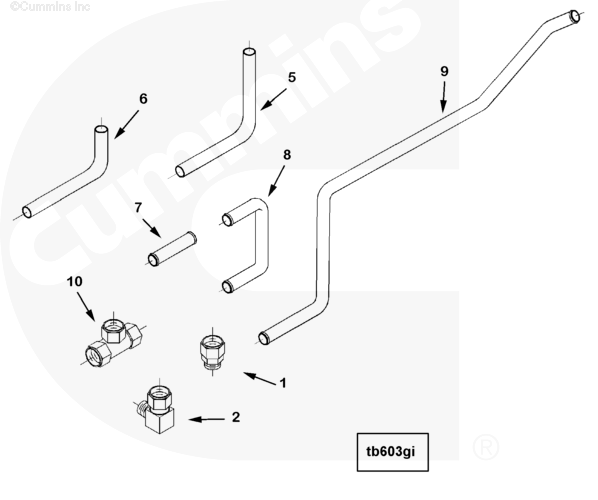 ©Cummins Inc

Cummins

6

5

9

8

7

10

1

2

tb603gi

®