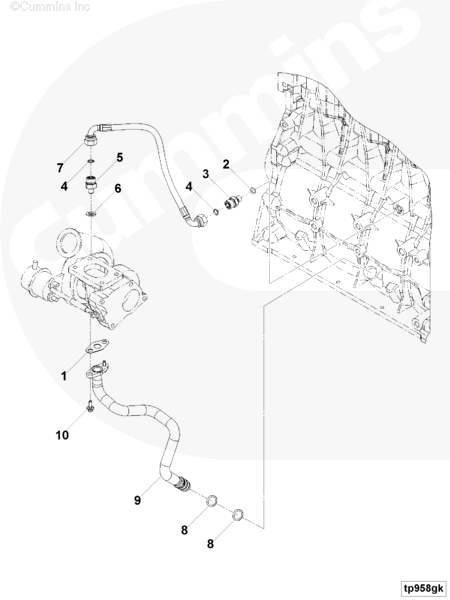 ©Cummins Inc

Cummins

7
5
4
6
3
2
4
1
10
9
8
8

tp958gk