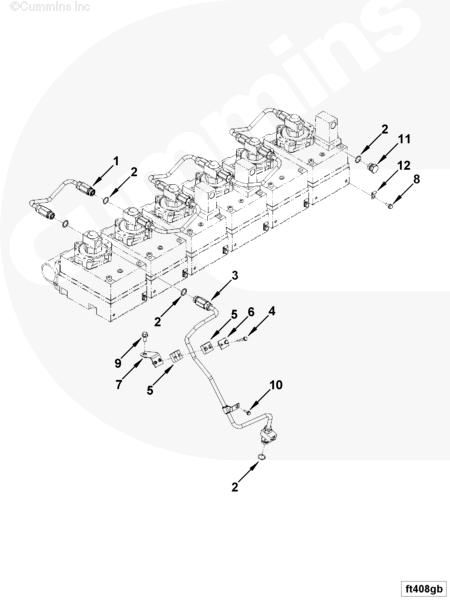 ©Cummins Inc

Cummins

1
2
2
11
12
8
3
2
5
6
4
9
7
5
10
2

ft408gb