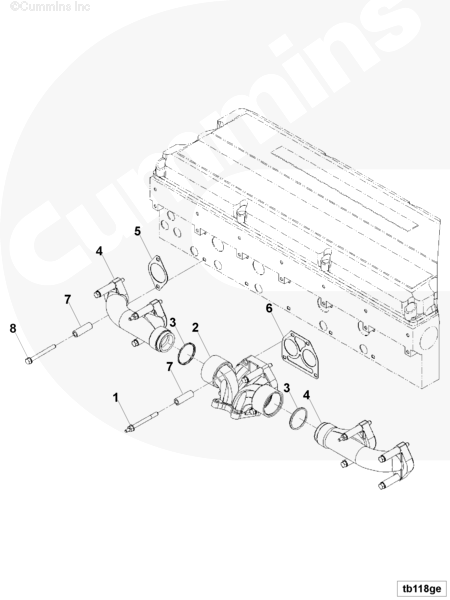 ©Cummins Inc

Cummins

5
4
7
8
3
2
6
7
1
3
4

tb118ge