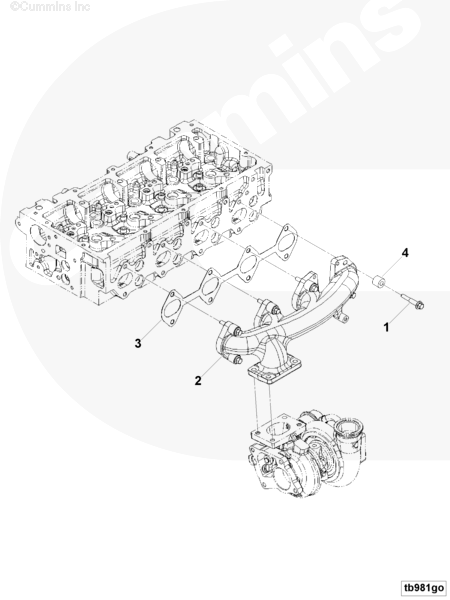 ©Cummins Inc

Cummins

4

1

3

2

tb981go