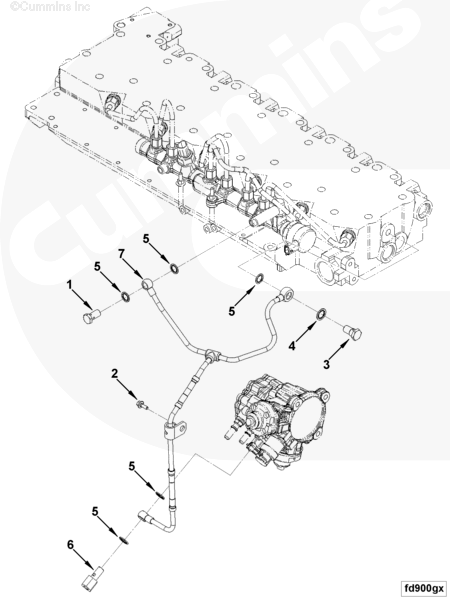 ©Cummins Inc

Cummins

5
7
5
1
5
4
3
2
5
5
6

fd900gx